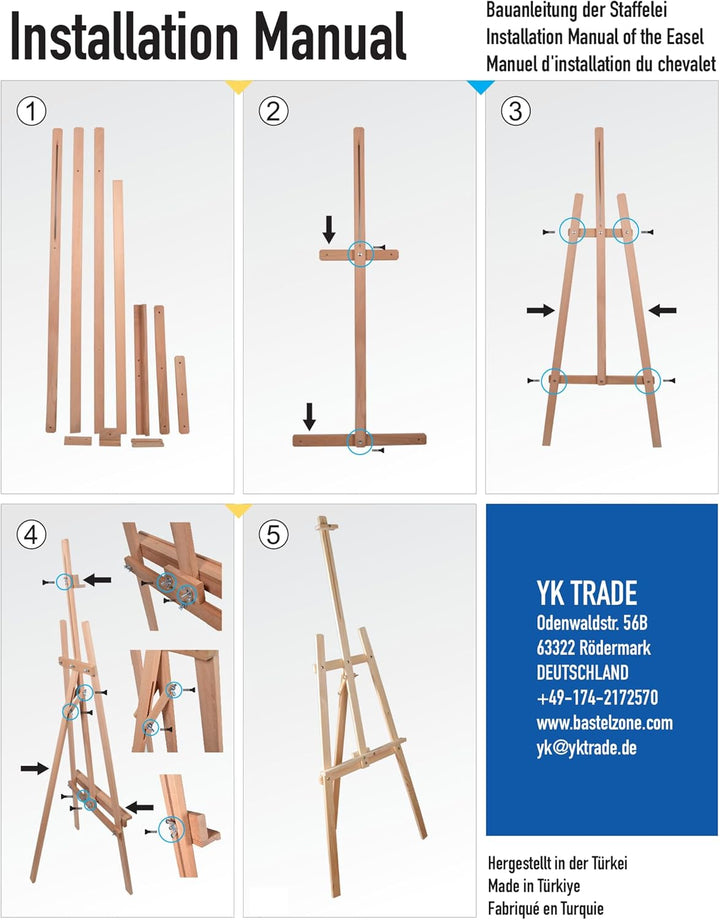 Installation Manual

Bauanleitung der Staffelei
Installation Manual of the Easel
Manuel d'installation du chevalet

1

2

3

4

5

YK TRADE
Odenwaldstr. 56B
63322 Rödermark
DEUTSCHLAND
+49-174-2172570
www.bastelzone.com
yk@yktrade.de

Hergestellt in der Türkei
Made in Türkiye
Fabriqué en Turquie