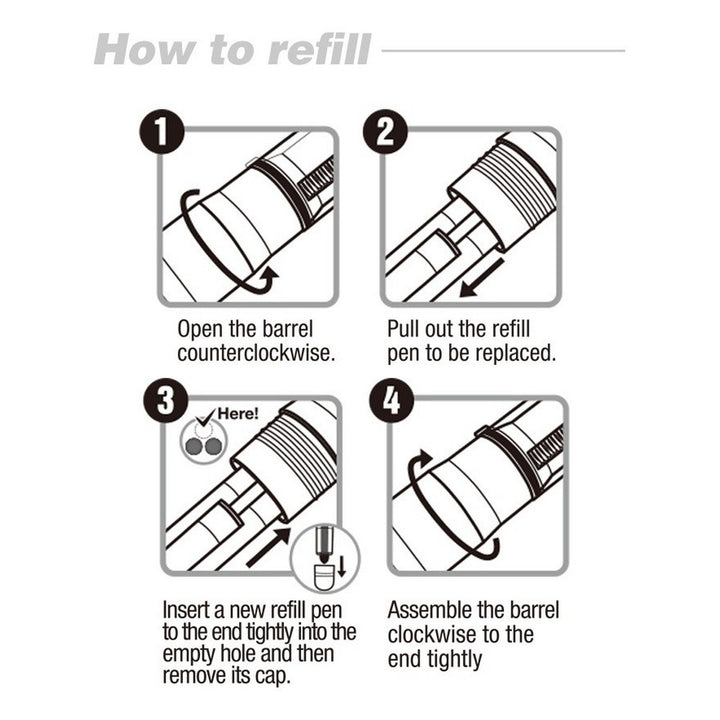 How to refill

1

Open the barrel counterclockwise.

2

Pull out the refill pen to be replaced.

3

Here!

Insert a new refill pen to the end tightly into the empty hole and then remove its cap.

4

Assemble the barrel clockwise to the end tightly