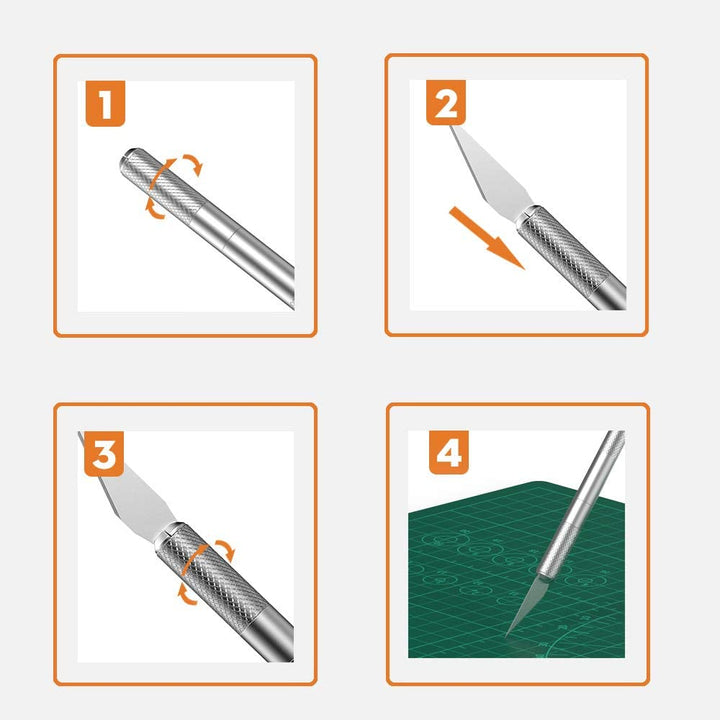 1

2

3

4